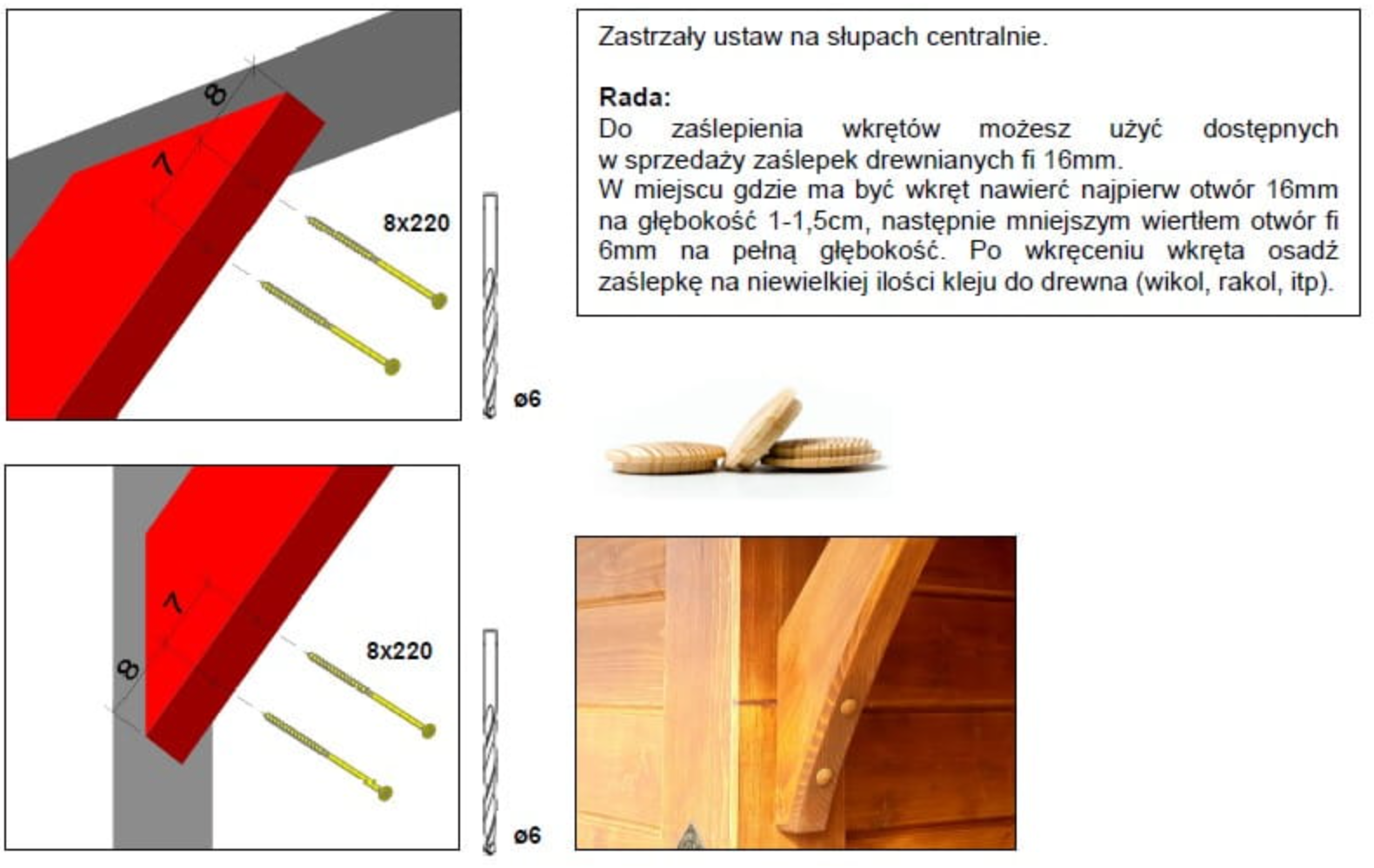 8

7

8x220

ø6

Zastrzały ustaw na słupach centralnie.

Rada:
Do zaślepienia wkrętów możesz użyć dostępnych w sprzedaży zaślepek drewnianych fi 16mm.
W miejscu gdzie ma być wkręt nawierć najpierw otwór 16mm na głębokość 1-1,5cm, następnie mniejszym wiertłem otwór fi 6mm na pełną głębokość. Po wkręceniu wkręta osadź zaślepkę na niewielkiej ilości kleju do drewna (wikol, rakol, itp).

7

8

8x220

ø6